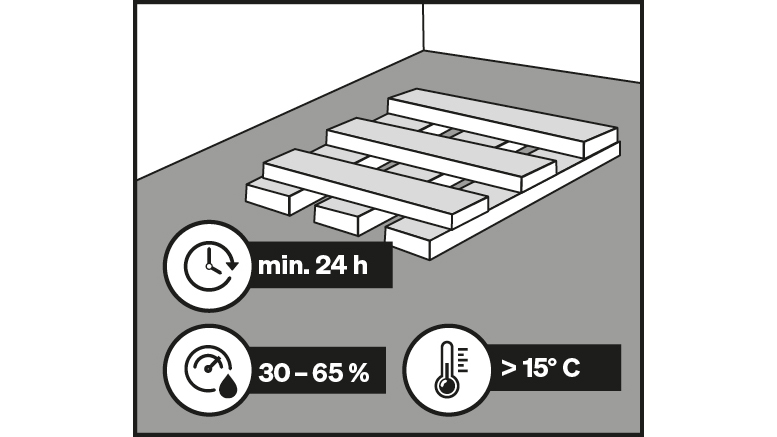 min. 24 h

30 – 65 %

> 15° C